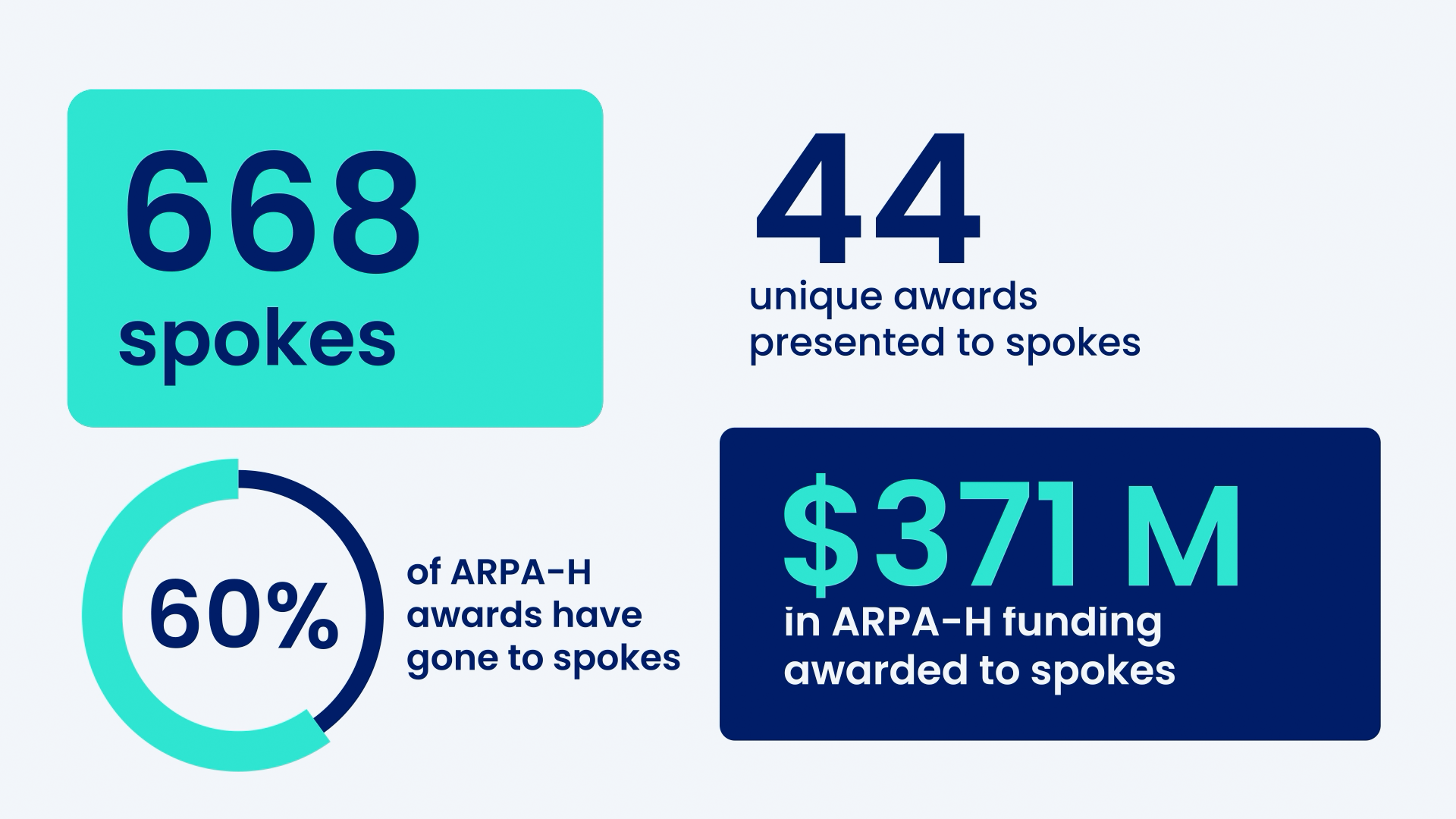 668
spokes

44
unique awards presented to spokes

60%
of ARPA-H awards have gone to spokes

$371 M
in ARPA-H funding awarded to spokes